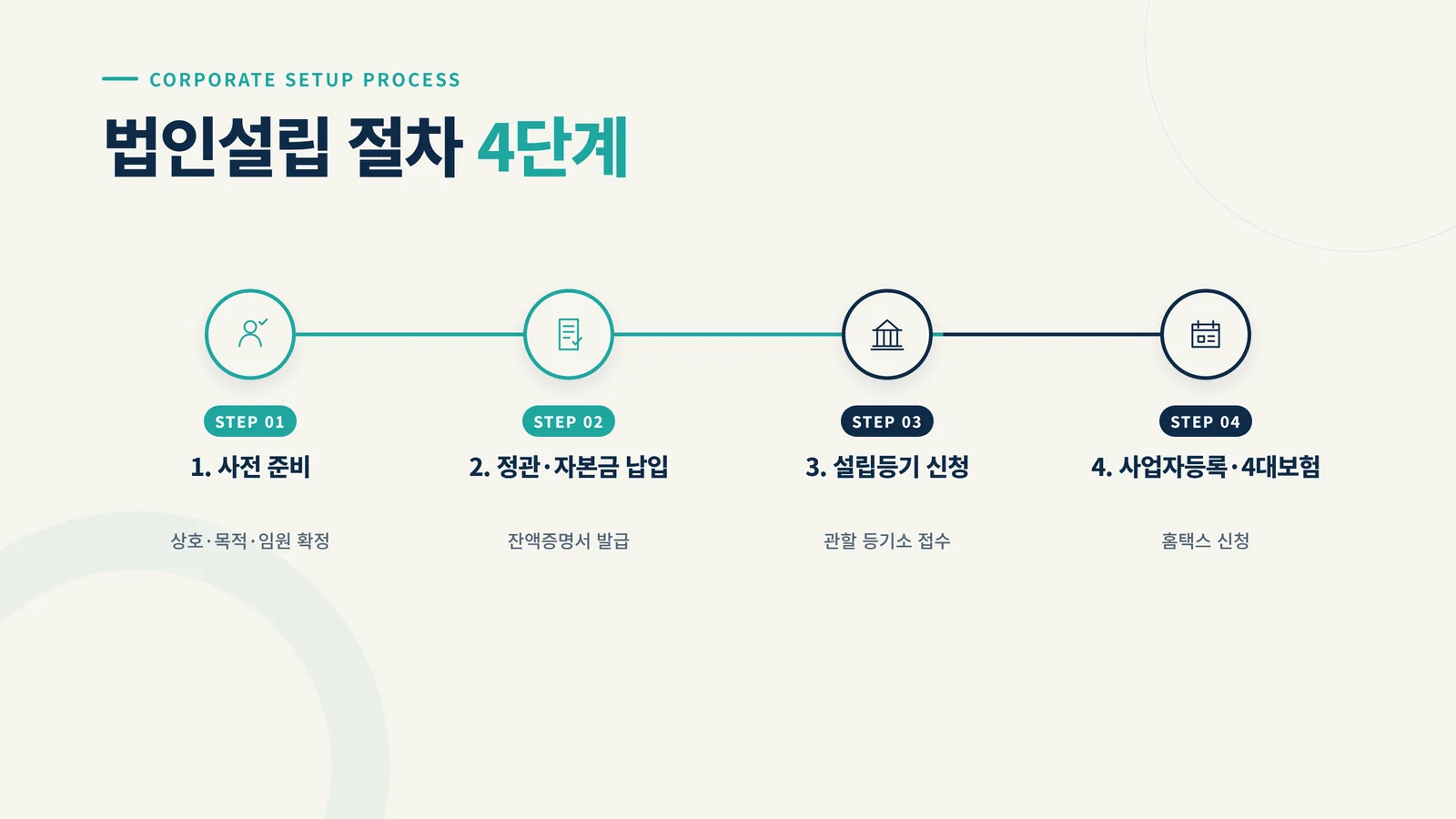 CORPORATE SETUP PROCESS

법인설립 절차 4단계

STEP 01

1. 사전 준비

상호·목적·임원 확정

STEP 02

2. 정관·자본금 납입

잔액증명서 발급

STEP 03

3. 설립등기 신청

관할 등기소 접수

STEP 04

4. 사업자등록·4대보험

홈택스 신청